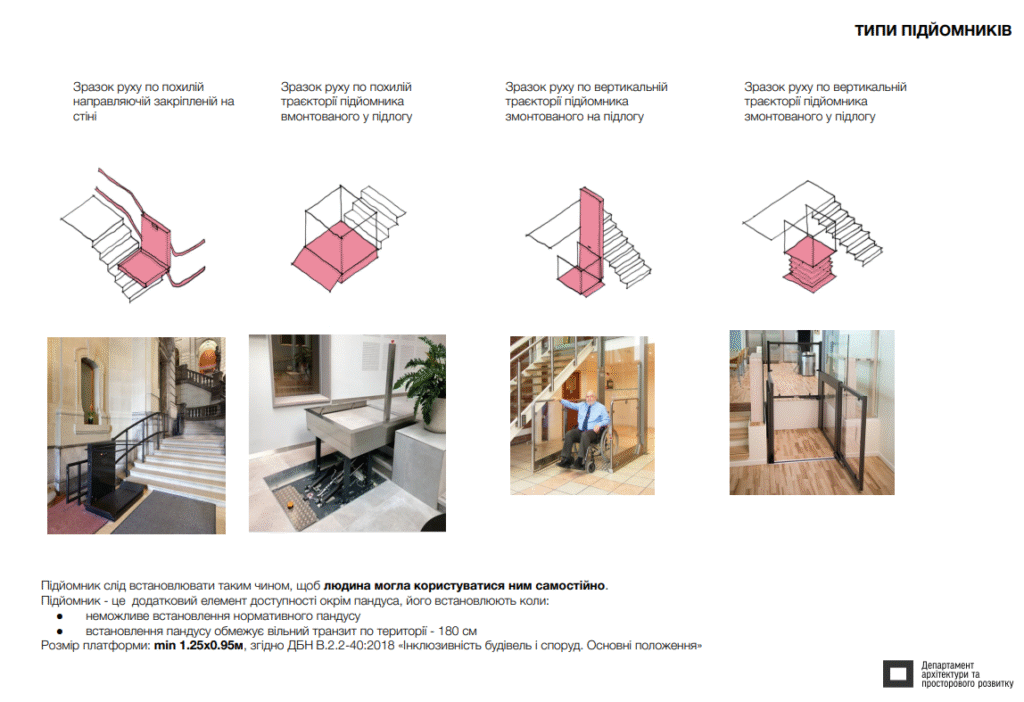 ТИПИ ПІДЙОМНИКІВ

Зразок руху по похилій направляючій закріпленій на стіні

Зразок руху по похилій траєкторії підйомника вмонтованого у підлогу

Зразок руху по вертикальній траєкторії підйомника змонтованого на підлогу

Зразок руху по вертикальній траєкторії підйомника змонтованого у підлогу

Підйомник слід встановлювати таким чином, щоб людина могла користуватися ним самостійно.
Підйомник - це додатковий елемент доступності окрім пандуса, його встановлюють коли:
● неможливе встановлення нормативного пандусу
● встановлення пандусу обмежує вільний транзит по території - 180 см
Розмір платформи: min 1.25x0.95м, згідно ДБН В.2.2-40:2018 «Інклюзивність будівель і споруд. Основні положення»

Департамент архітектури та просторового розвитку